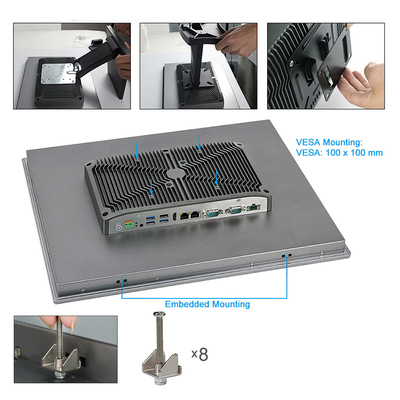 VESA Mounting:
VESA: 100 x 100 mm

Embedded Mounting

×8